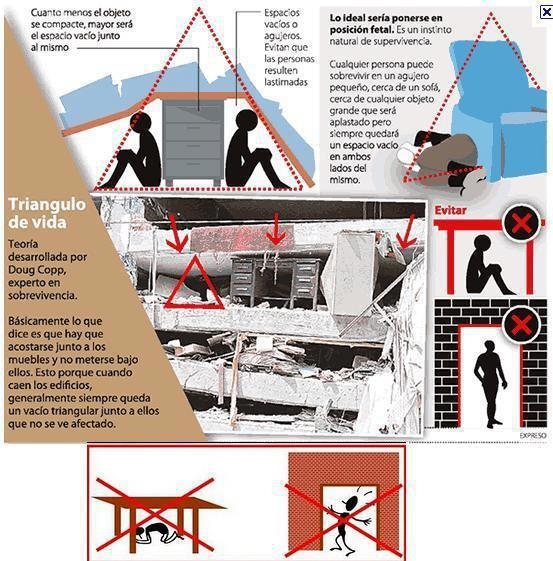 Cuanto menos el objeto se compacte, mayor será el espacio vacío junto al mismo

Espacios vacíos o agujeros. Evitan que las personas resulten lastimadas

Lo ideal sería ponerse en posición fetal. Es un instinto natural de supervivencia.

Cualquier persona puede sobrevivir en un agujero pequeño, cerca de un sofá, cerca de cualquier objeto grande que será aplastado pero siempre quedará un espacio vacío en ambos lados del mismo.

Triangulo de vida

Teoría desarrollada por Doug Copp, experto en sobrevivencia.

Básicamente lo que dice es que hay que acostarse junto a los muebles y no meterse bajo ellos. Esto porque cuando caen los edificios, generalmente siempre queda un vacío triangular junto a ellos que no se ve afectado.

Evitar

EXPRESO